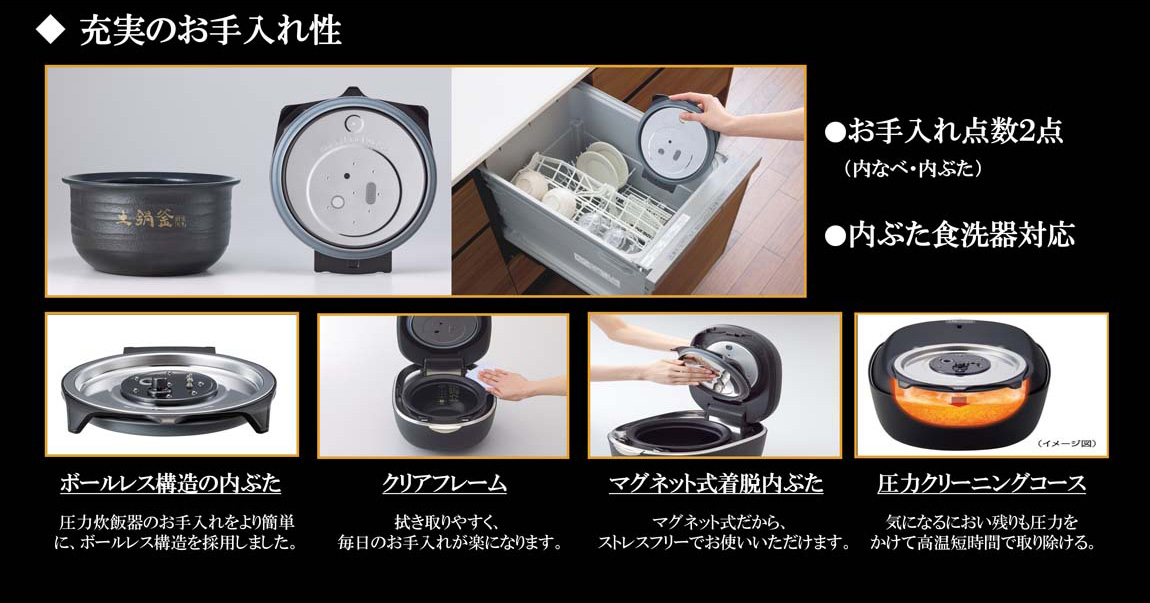 ◆ 充実のお手入れ性

土鍋釜

●お手入れ点数2点
（内なべ･内ぶた）

●内ぶた食洗器対応

（イメージ図）

ボールレス構造の内ぶた

圧力炊飯器のお手入れをより簡単に、ボールレス構造を採用しました。

クリアフレーム

拭き取りやすく、毎日のお手入れが楽になります。

マグネット式着脱内ぶた

マグネット式だから、ストレスフリーでお使いいただけます。

圧力クリーニングコース

気になるにおい残りも圧力をかけて高温短時間で取り除ける。